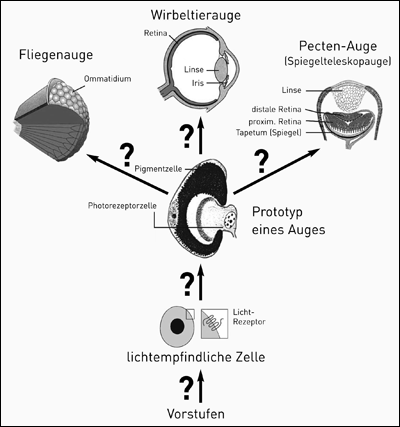 Wirbeltierauge

Retina

Linse

Iris

Fliegenauge

Ommatidium

Pecten-Auge
(Spiegelteleskopauge)

Linse

distale Retina

proxim. Retina

Tapetum (Spiegel)

?

?

?

Pigmentzelle

Photorezeptorzelle

Prototyp eines Auges

?

Licht-Rezeptor

lichtempfindliche Zelle

?

Vorstufen