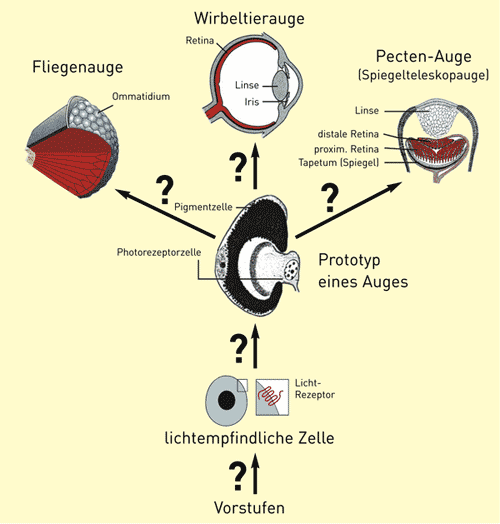 Wirbeltierauge

Retina

Linse

Iris

Fliegenauge

Ommatidium

Pecten-Auge
(Spiegelteleskopauge)

Linse

distale Retina

proxim. Retina

Tapetum (Spiegel)

?

?

?

Pigmentzelle

Photorezeptorzelle

Prototyp eines Auges

?

Licht-Rezeptor

lichtempfindliche Zelle

?

Vorstufen