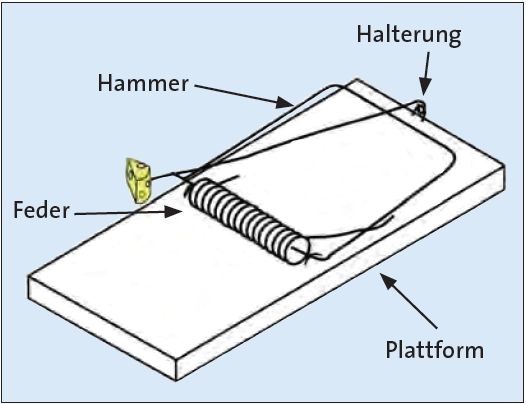 Halterung

Hammer

Feder

Plattform